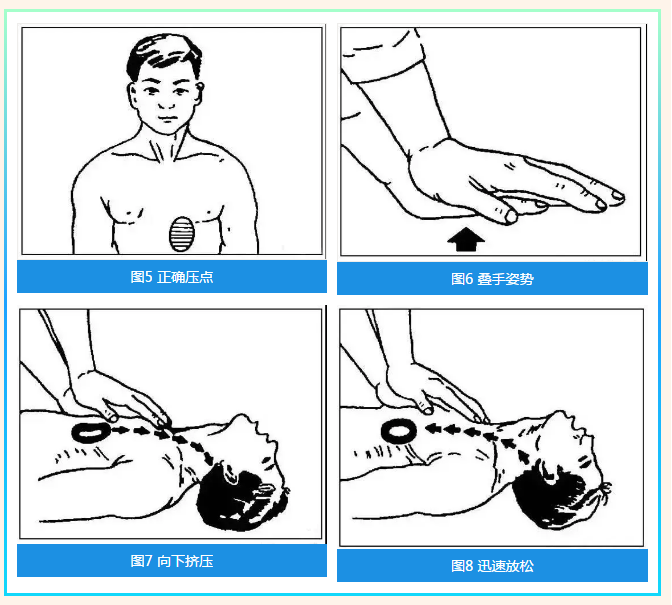 图5 正确压点

图6 叠手姿势

图7 向下挤压

图8 迅速放松